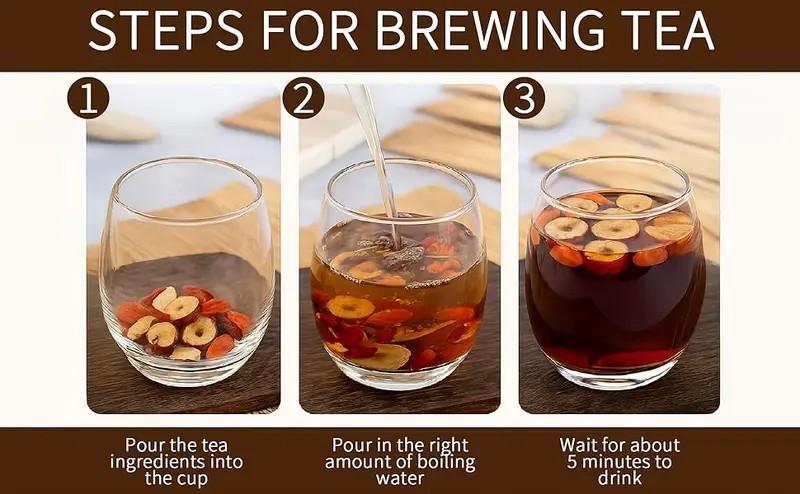 STEPS FOR BREWING TEA

1

2

3

Pour the tea ingredients into the cup

Pour in the right amount of boiling water

Wait for about 5 minutes to drink